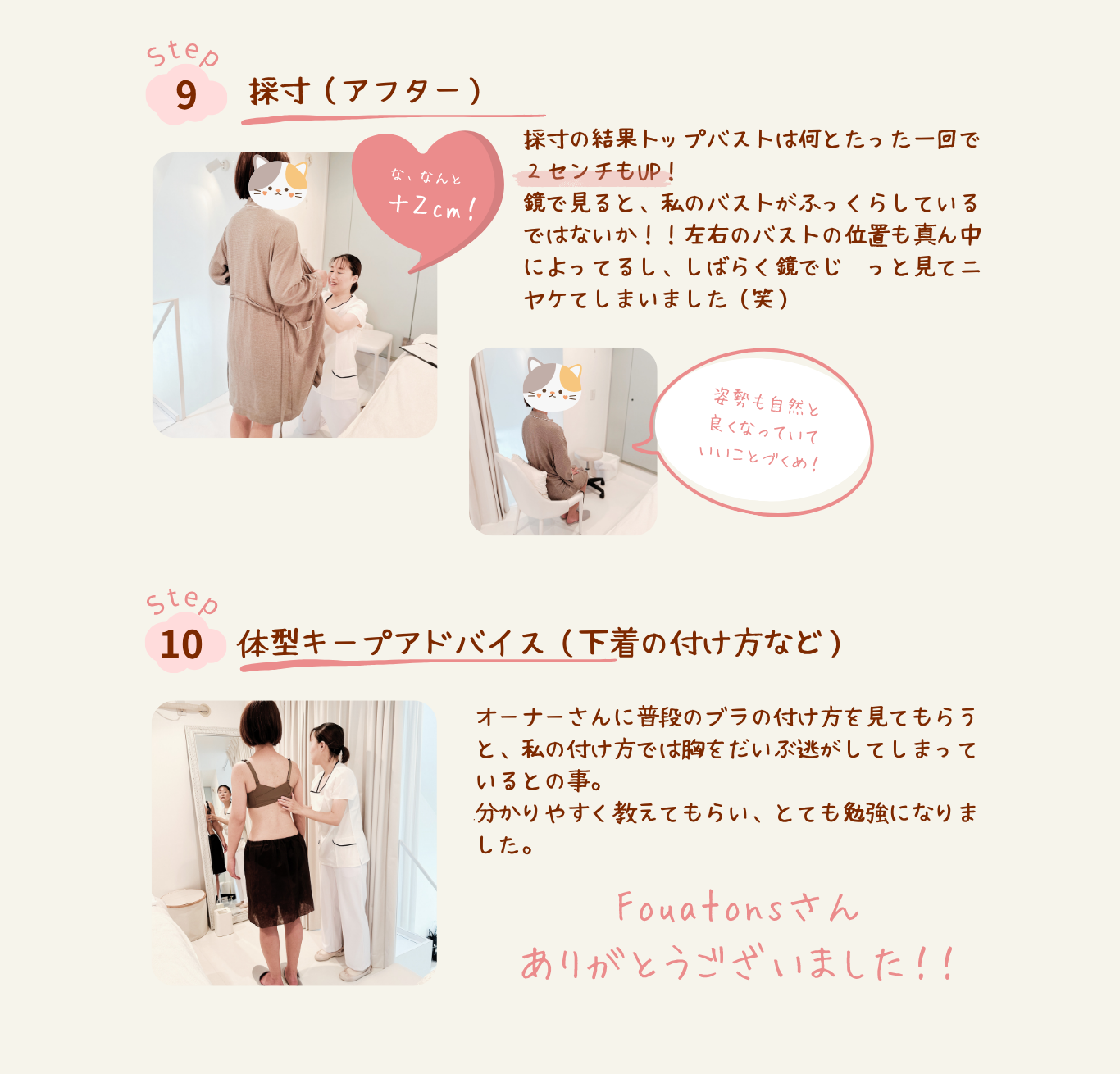 Step
9
採寸（アフター）

な、なんと
+2cm！

採寸の結果トップバストは何とたった一回で2センチもUP！
鏡で見ると、私のバストがふっくらしているではないか！！左右のバストの位置も真ん中によってるし、しばらく鏡でじ　っと見てニヤケてしまいました（笑）

姿勢も自然と
良くなっていて
いいことづくめ！

Step
10
体型キープアドバイス（下着の付け方など）

オーナーさんに普段のブラの付け方を見てもらうと、私の付け方では胸をだいぶ逃がしてしまっているとの事。
分かりやすく教えてもらい、とても勉強になりました。

Fouatonsさん
ありがとうございました！！